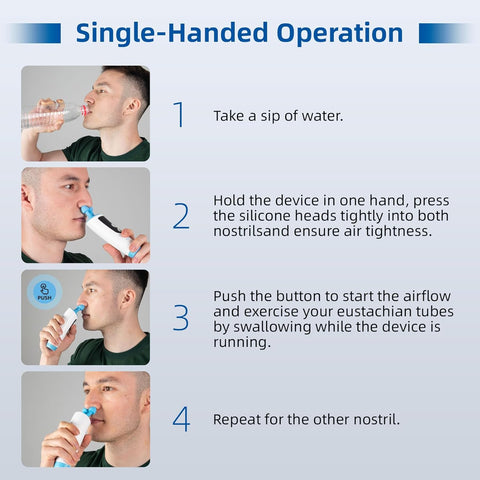 Single-Handed Operation

1 Take a sip of water.

2 Hold the device in one hand, press the silicone heads tightly into both nostrilsand ensure air tightness.

PUSH

3 Push the button to start the airflow and exercise your eustachian tubes by swallowing while the device is running.

4 Repeat for the other nostril.